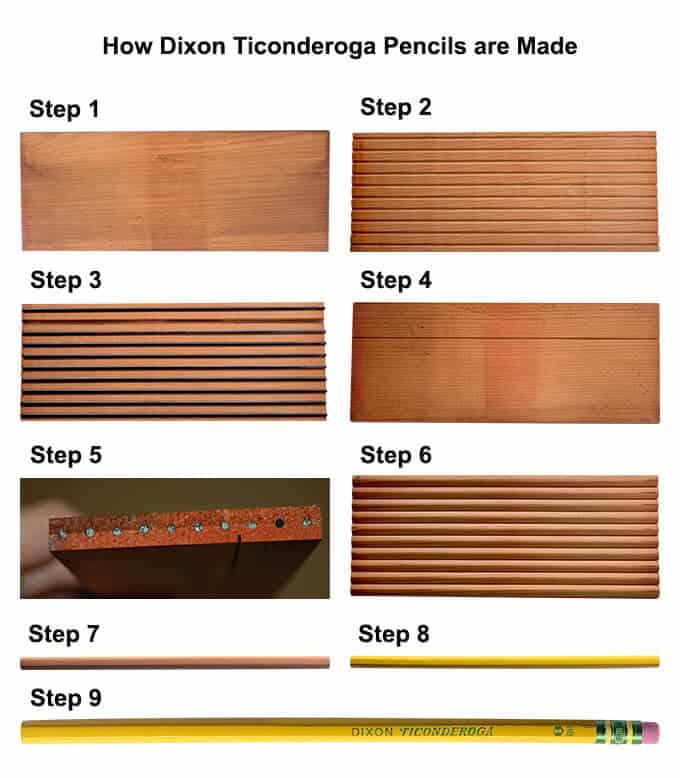 How Dixon Ticonderoga Pencils are Made

Step 1

Step 2

Step 3

Step 4

Step 5

Step 6

Step 7

Step 8

Step 9

DIXON TICONDEROGA